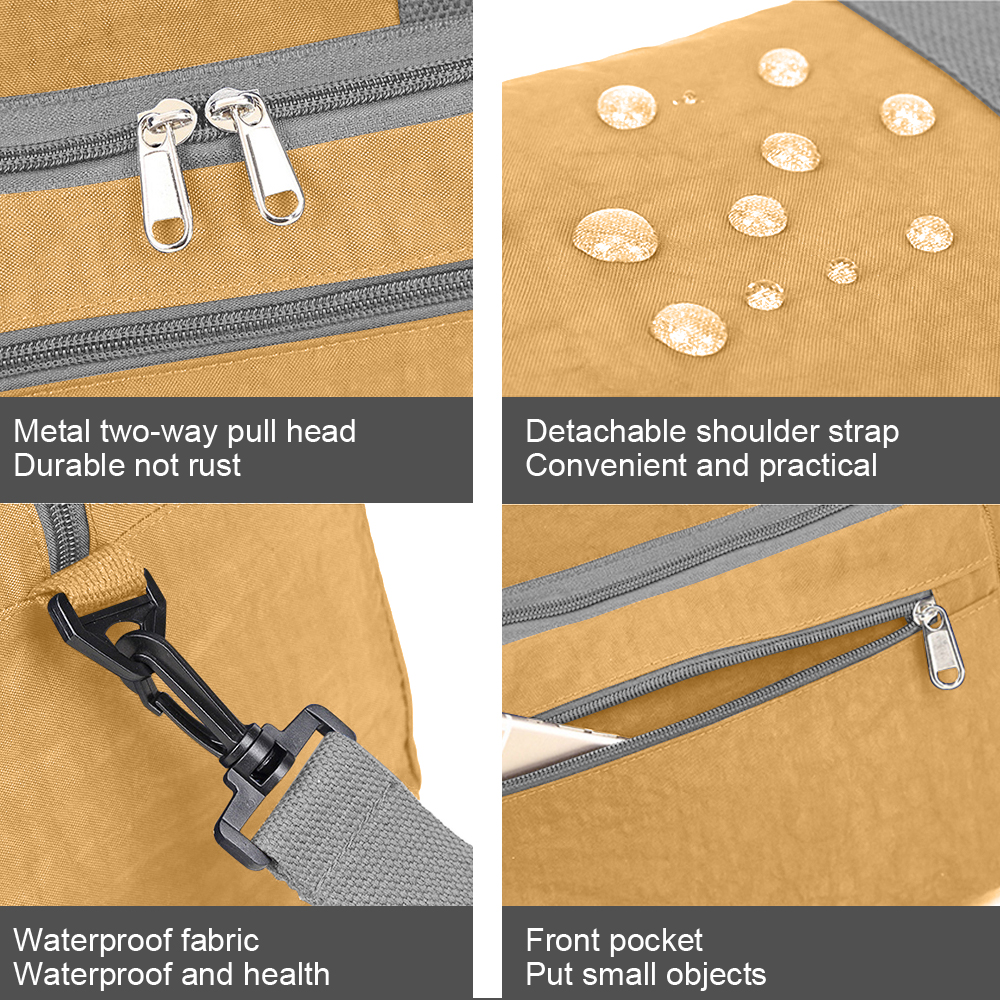 Metal two-way pull head
Durable not rust

Detachable shoulder strap
Convenient and practical

Waterproof fabric
Waterproof and health

Front pocket
Put small objects