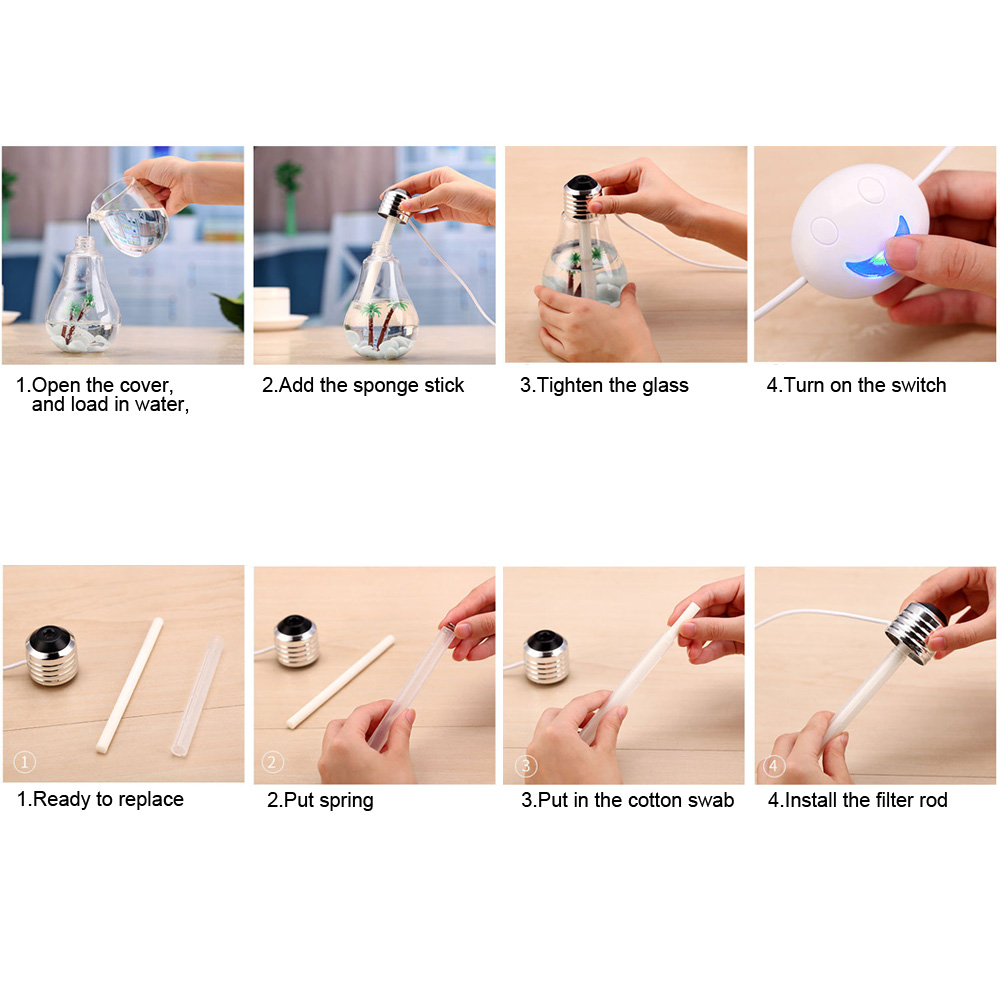 1.Open the cover, and load in water,

2.Add the sponge stick

3.Tighten the glass

4.Turn on the switch

①

1.Ready to replace

②

2.Put spring

③

3.Put in the cotton swab

④

4.Install the filter rod