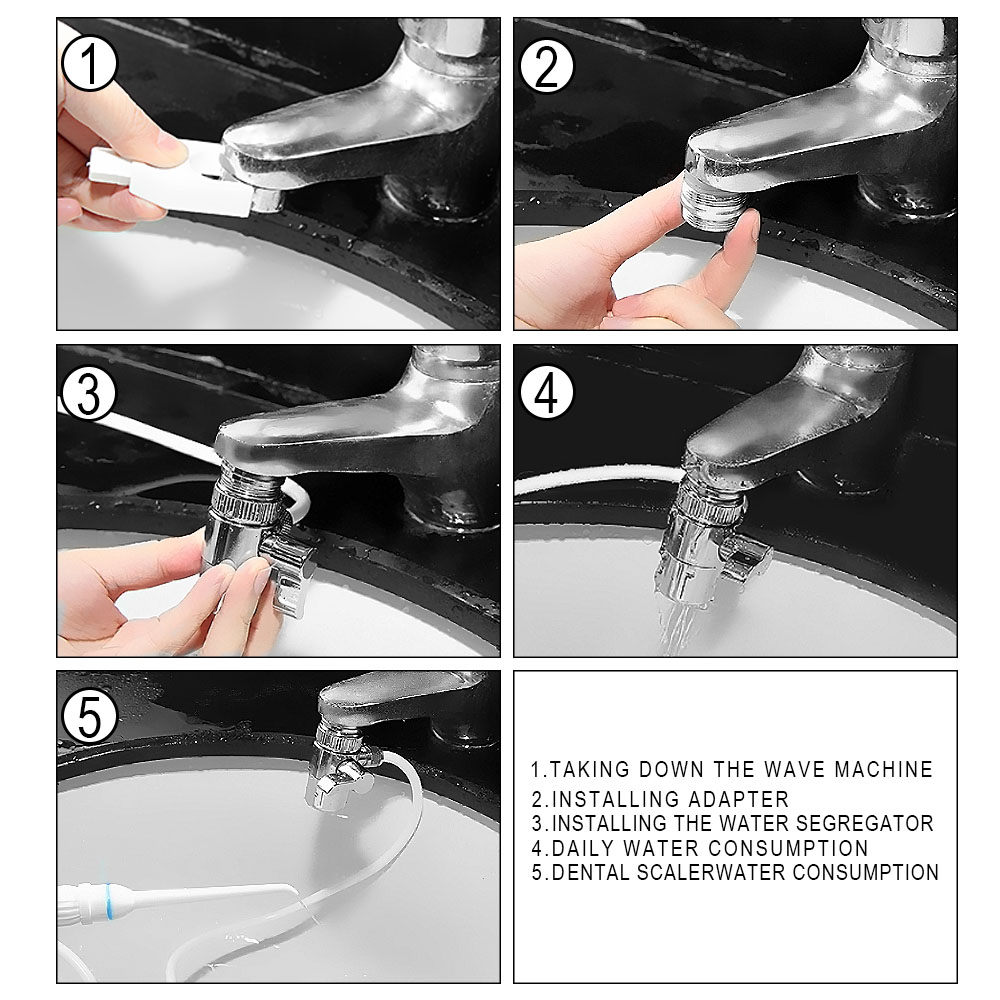 1

2

3

4

5

1.TAKING DOWN THE WAVE MACHINE
2.INSTALLING ADAPTER
3.INSTALLING THE WATER SEGREGATOR
4.DAILY WATER CONSUMPTION
5.DENTAL SCALERWATER CONSUMPTION