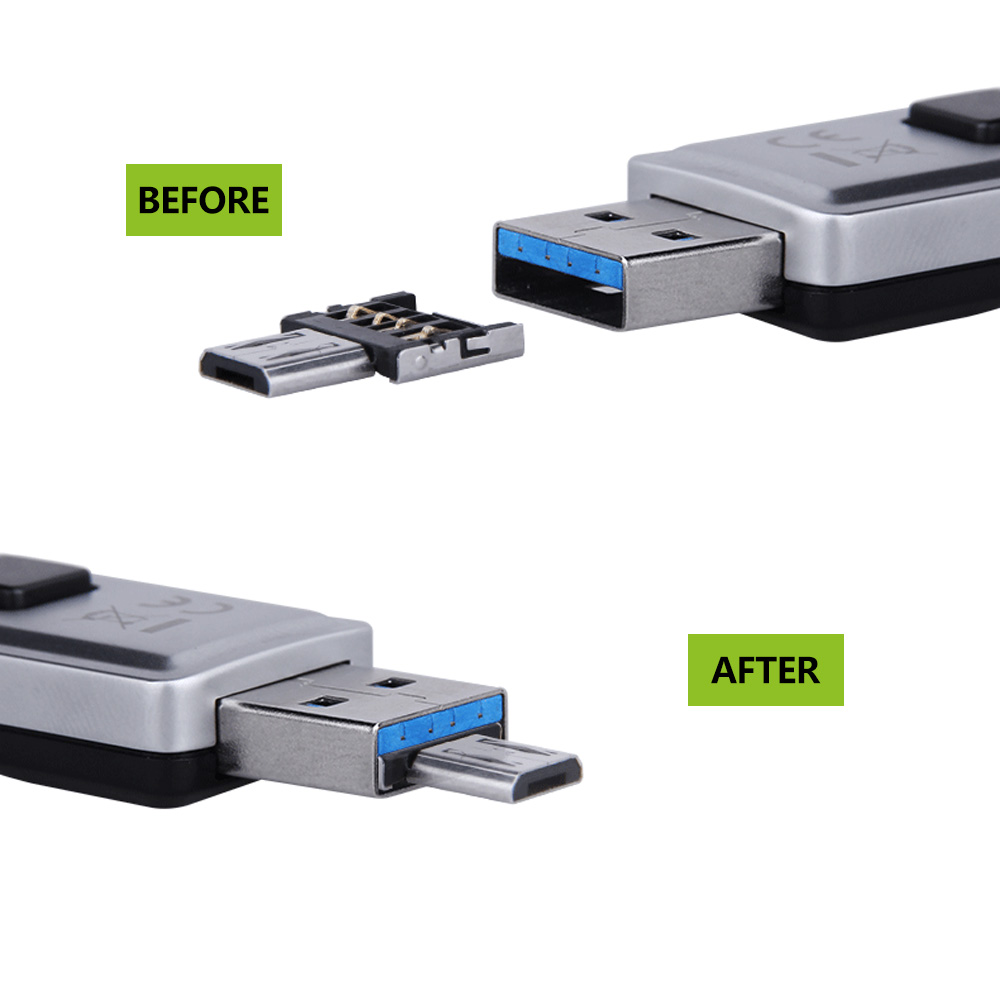 BEFORE

AFTER